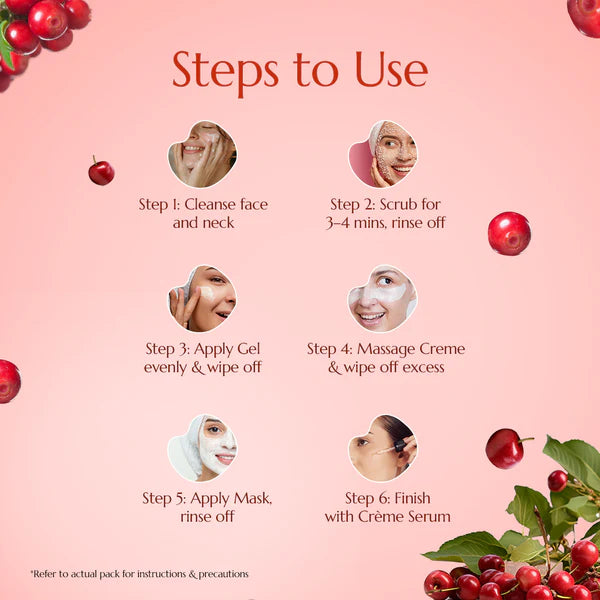 Steps to Use

Step 1: Cleanse face and neck

Step 2: Scrub for 3–4 mins, rinse off

Step 3: Apply Gel evenly & wipe off

Step 4: Massage Creme & wipe off excess

Step 5: Apply Mask, rinse off

Step 6: Finish with Crème Serum

*Refer to actual pack for instructions & precautions