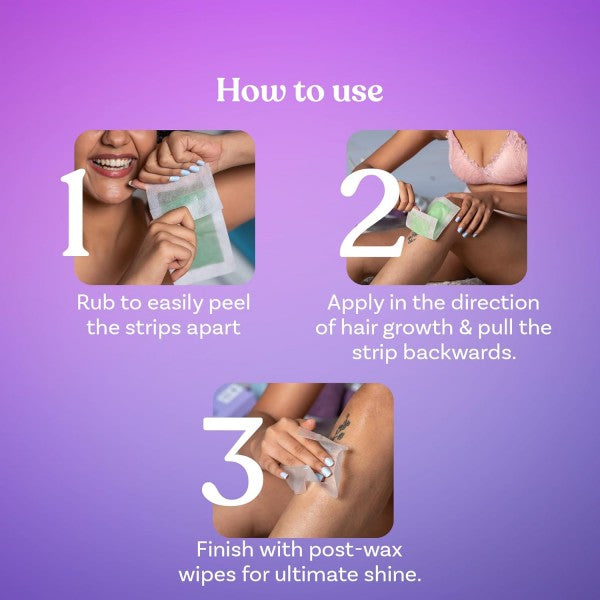 How to use

1

Rub to easily peel the strips apart

2

Apply in the direction of hair growth & pull the strip backwards.

3

Finish with post-wax wipes for ultimate shine.