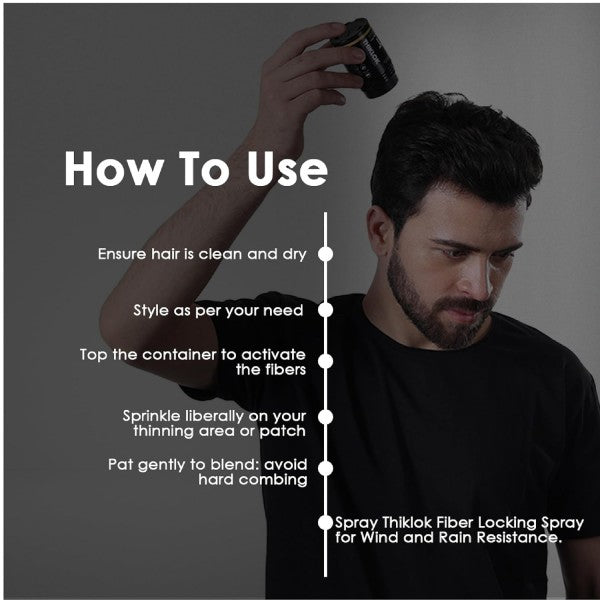 How To Use

Ensure hair is clean and dry

Style as per your need

Top the container to activate the fibers

Sprinkle liberally on your thinning area or patch

Pat gently to blend: avoid hard combing

Spray Thiklok Fiber Locking Spray for Wind and Rain Resistance.